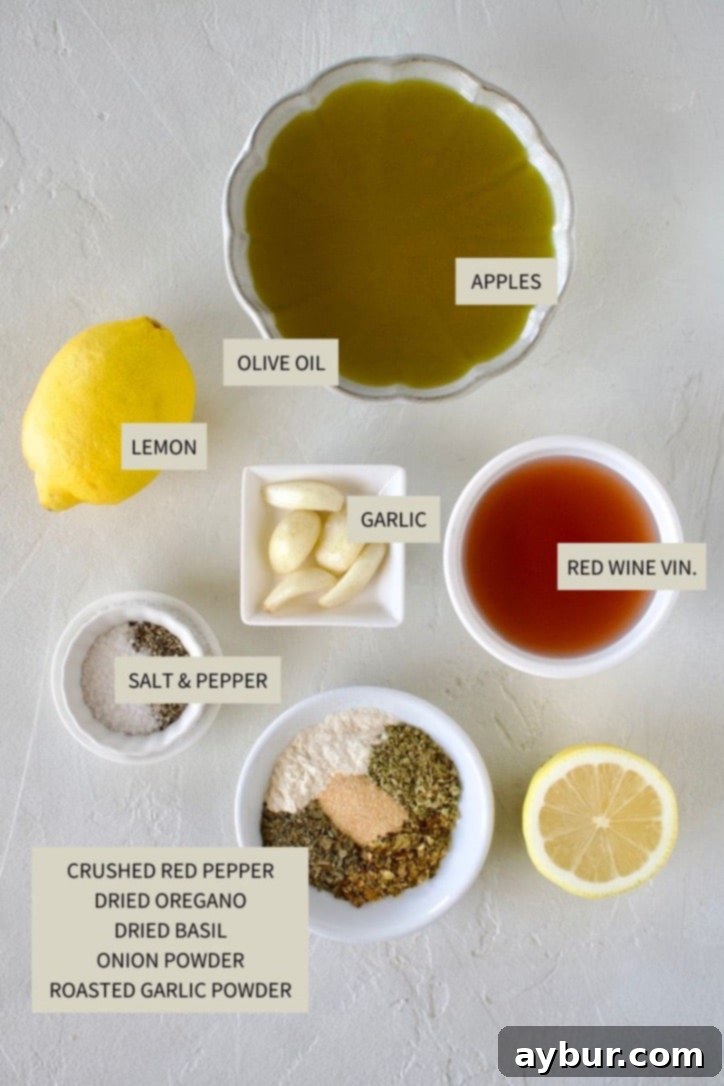 APPLES

OLIVE OIL

LEMON

GARLIC

RED WINE VIN.

SALT & PEPPER

CRUSHED RED PEPPER
DRIED OREGANO
DRIED BASIL
ONION POWDER
ROASTED GARLIC POWDER

aybur.com